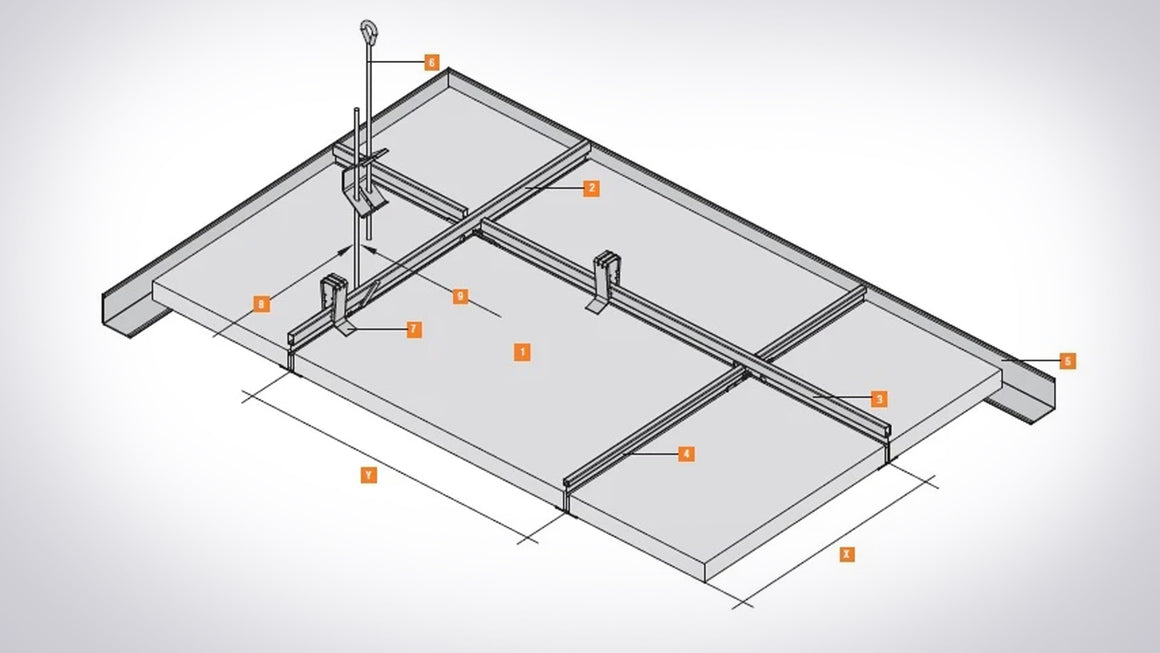 6
2
8
9
7
1
5
3
4
Y
X