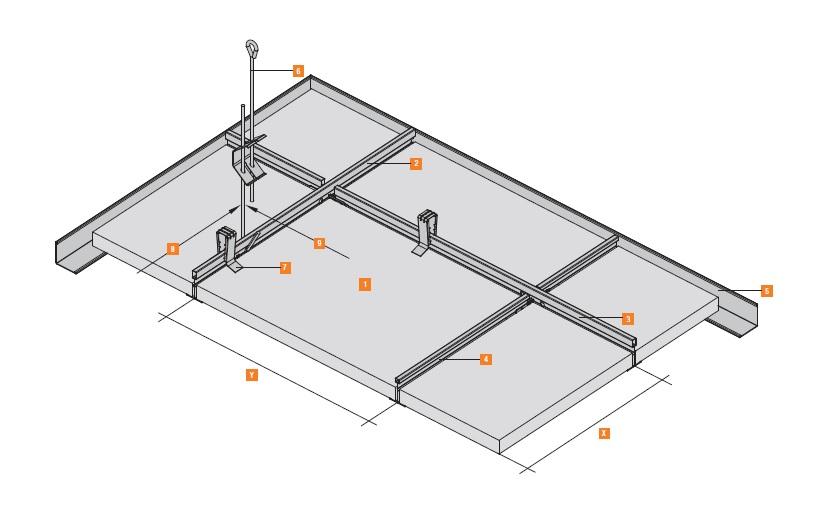 6
2
8
9
7
1
5
3
4
Y
X